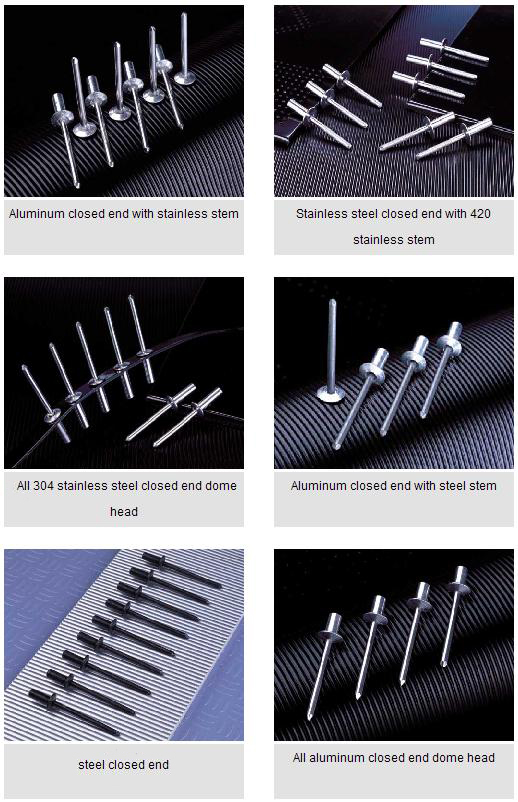 Aluminum closed end with stainless stem

Stainless steel closed end with 420 stainless stem

All 304 stainless steel closed end dome head

Aluminum closed end with steel stem

steel closed end

All aluminum closed end dome head